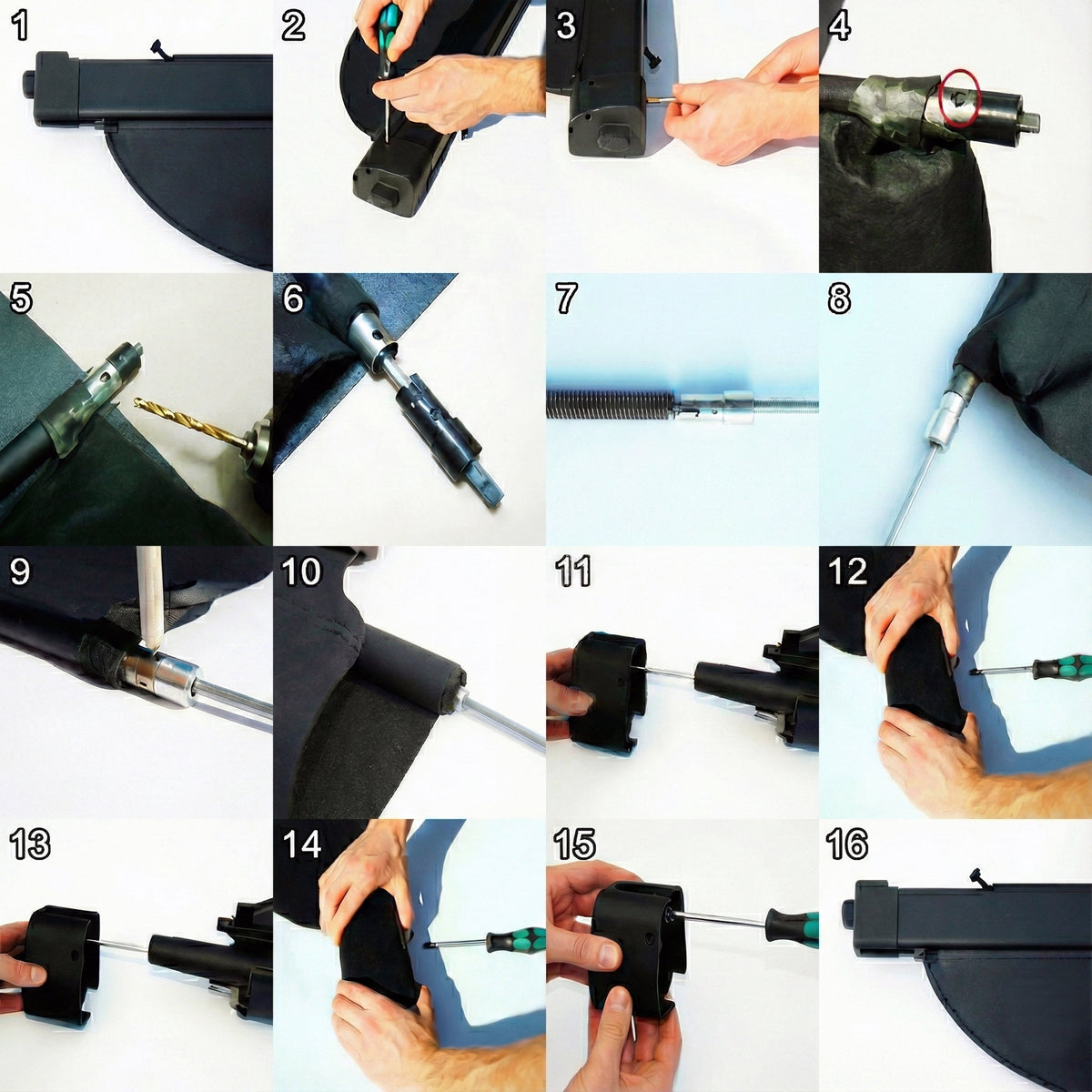 1
2
3
4
5
6
7
8
9
10
11
12
13
14
15
16